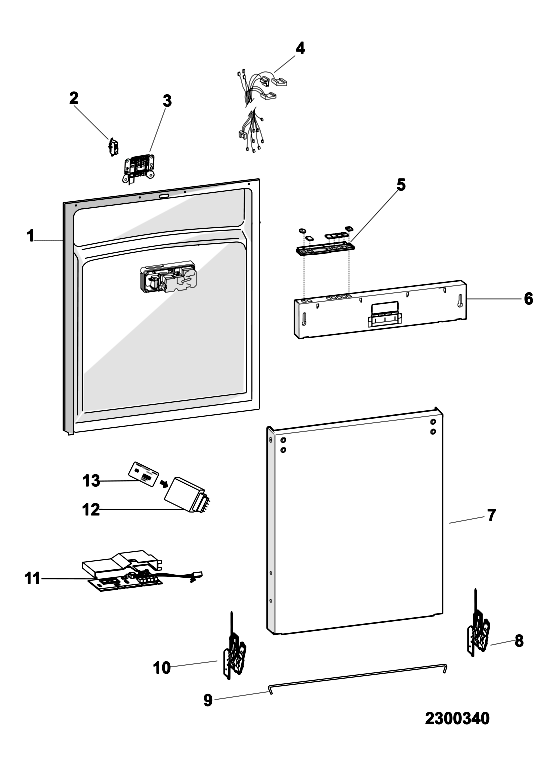 4
2
3
5
1
6
13
12
7
11
8
10
9
2300340