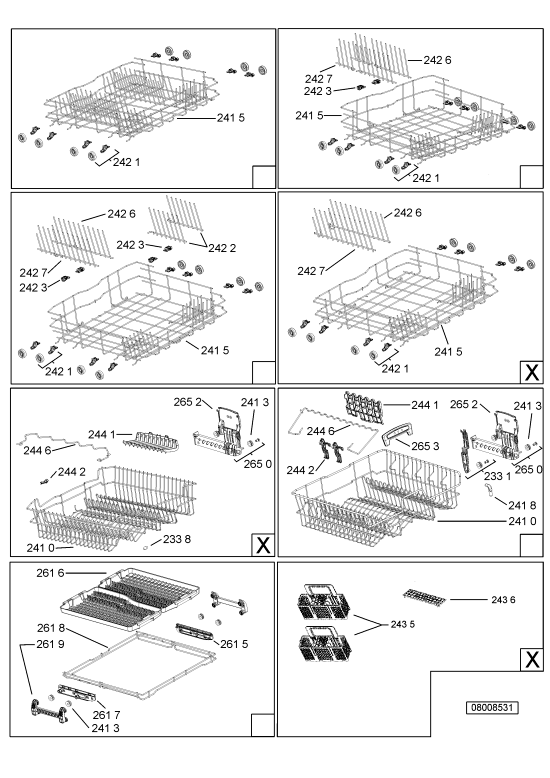 241 5
242 1

242 6
242 7
242 3
241 5
242 1

242 6
242 3
242 2
242 7
242 3
241 5
242 1

242 6
242 7
241 5
242 1
X

265 2
241 3
244 1
244 6
265 0
244 2
241 0
233 8
X

244 1
265 2
241 3
244 6
265 3
244 2
265 0
233 1
241 8
241 0

261 6
261 8
261 9
261 5
261 7
241 3

243 6
243 5
X
08008531